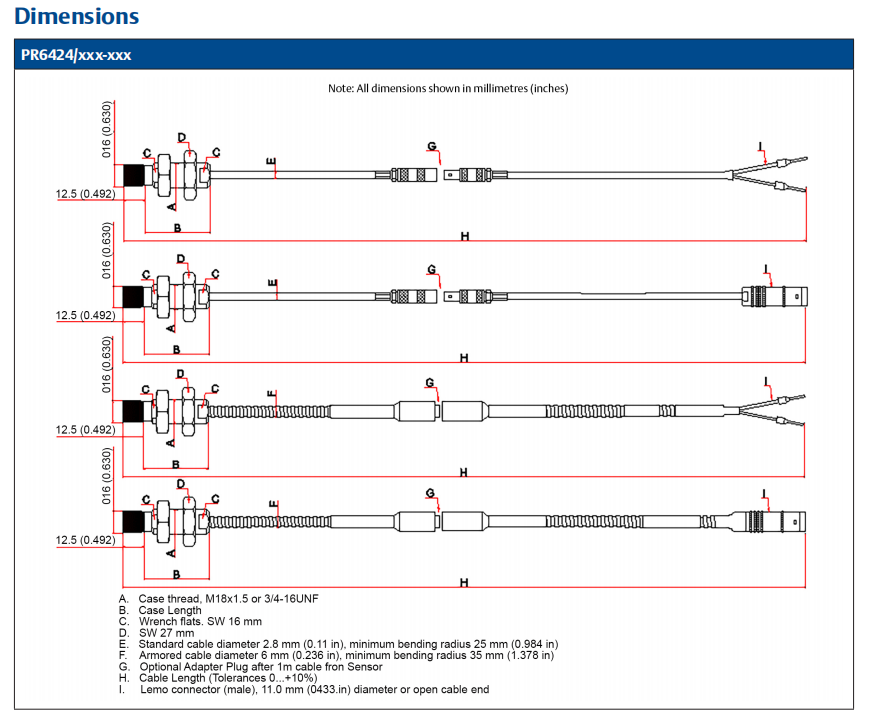 Dimensions

PR6424/xxx-xxx

Note: All dimensions shown in millimetres (inches)

016 (0.630)
C D C E G I
12.5 (0.492)
A
B
H

016 (0.630)
C D C E G I
12.5 (0.492)
A
B
H

016 (0.630)
C D C F G I
12.5 (0.492)
A
B
H

016 (0.630)
C D C F G I
12.5 (0.492)
A
B
H

A. Case thread, M18x1.5 or 3/4-16UNF
B. Case Length
C. Wrench flats. SW 16 mm
D. SW 27 mm
E. Standard cable diameter 2.8 mm (0.11 in), minimum bending radius 25 mm (0.984 in)
F. Armored cable diameter 6 mm (0.236 in), minimum bending radius 35 mm (1.378 in)
G. Optional Adapter Plug after 1m cable fron Sensor
H. Cable Length (Tolerances 0...+10%)
I. Lemo connector (male), 11.0 mm (0433.in) diameter or open cable end