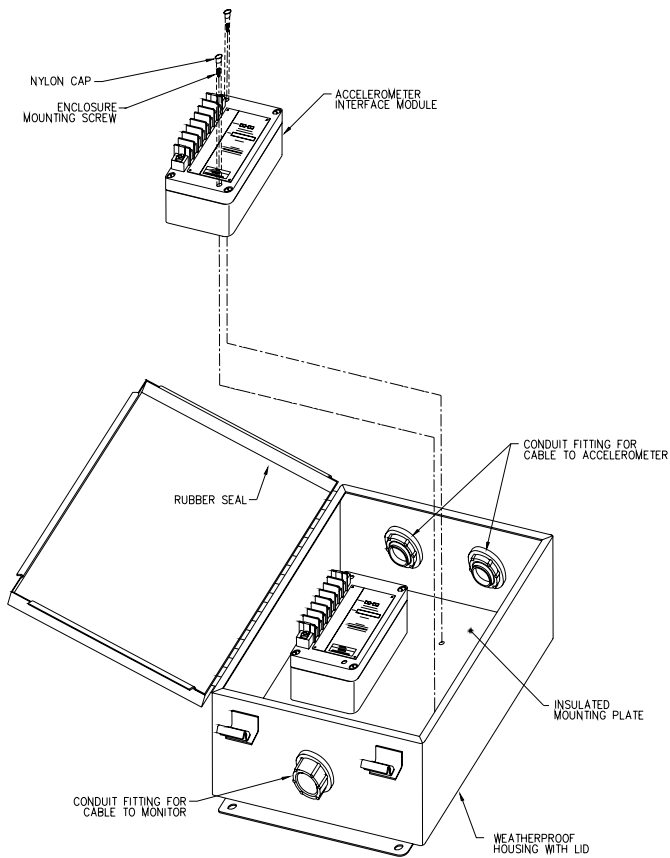 NYLON CAP

ENCLOSURE MOUNTING SCREW

ACCELEROMETER INTERFACE MODULE

CONDUIT FITTING FOR CABLE TO ACCELEROMETER

RUBBER SEAL

INSULATED MOUNTING PLATE

CONDUIT FITTING FOR CABLE TO MONITOR

WEATHERPROOF HOUSING WITH LID